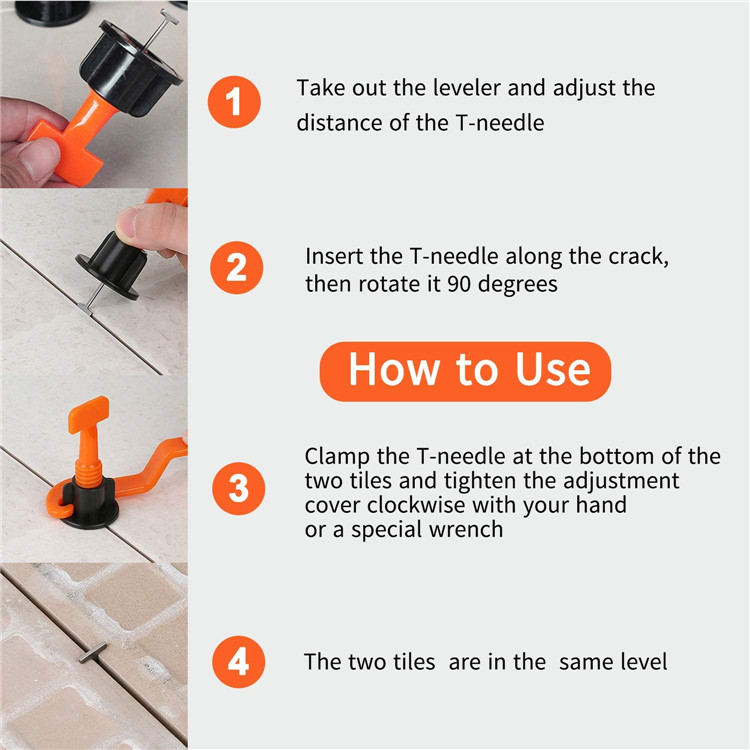 1

Take out the leveler and adjust the distance of the T-needle

2

Insert the T-needle along the crack, then rotate it 90 degrees

How to Use

3

Clamp the T-needle at the bottom of the two tiles and tighten the adjustment cover clockwise with your hand or a special wrench

4

The two tiles are in the same level