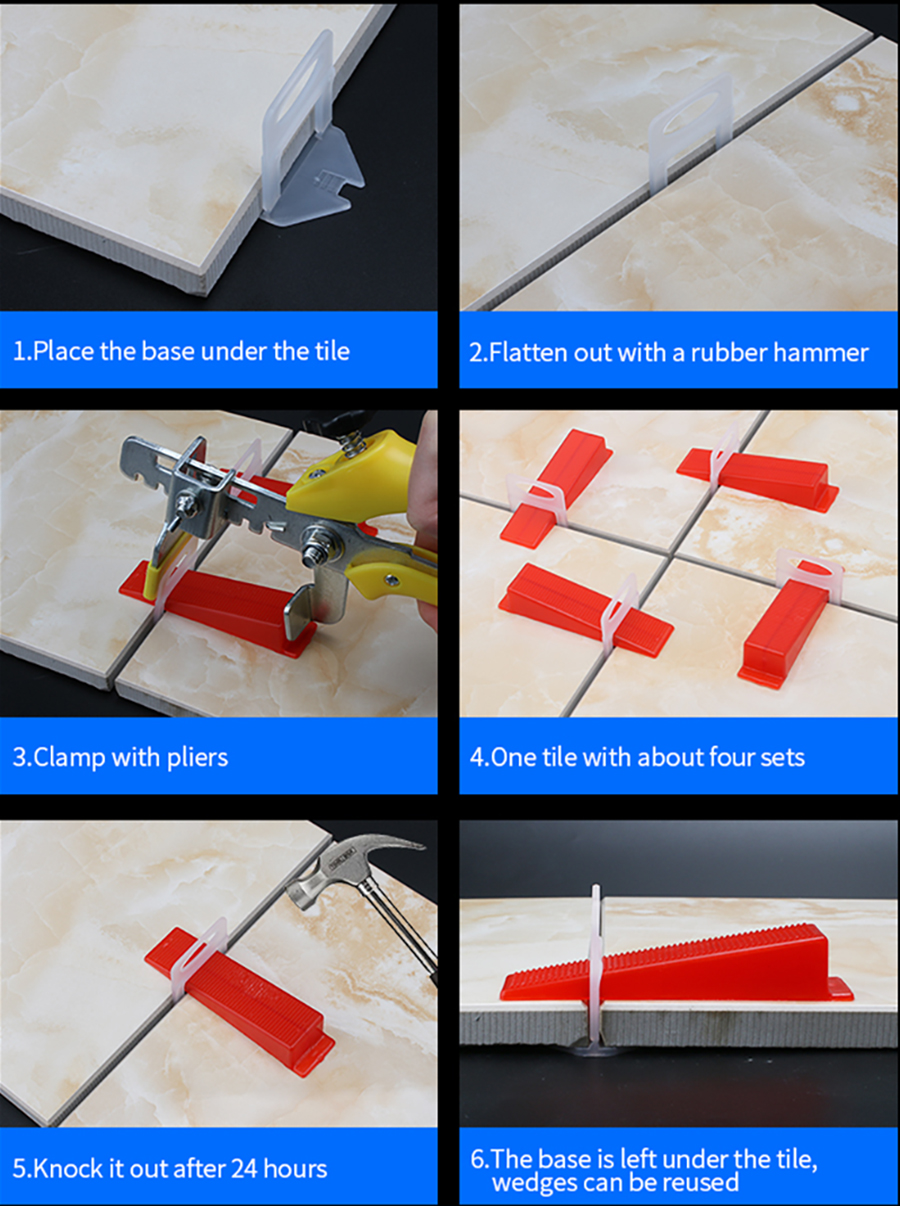 1.Place the base under the tile

2.Flatten out with a rubber hammer

3.Clamp with pliers

4.One tile with about four sets

5.Knock it out after 24 hours

6.The base is left under the tile, wedges can be reused